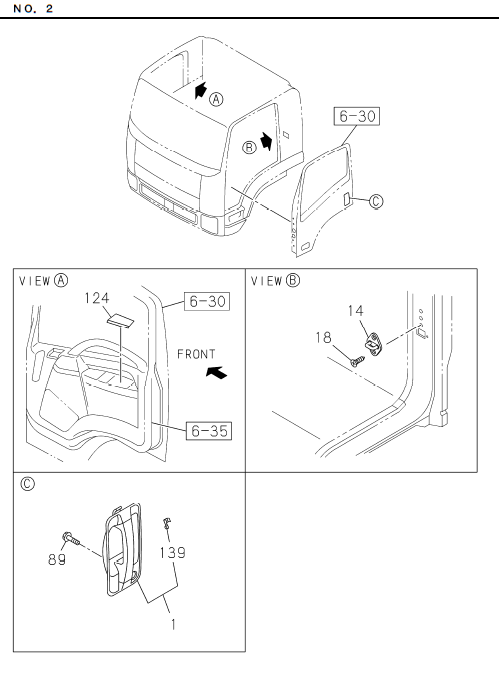 NO. 2

A

B

6-30

C

VIEW A

124

6-30

FRONT

6-35

VIEW B

14

18

C

89

139

1